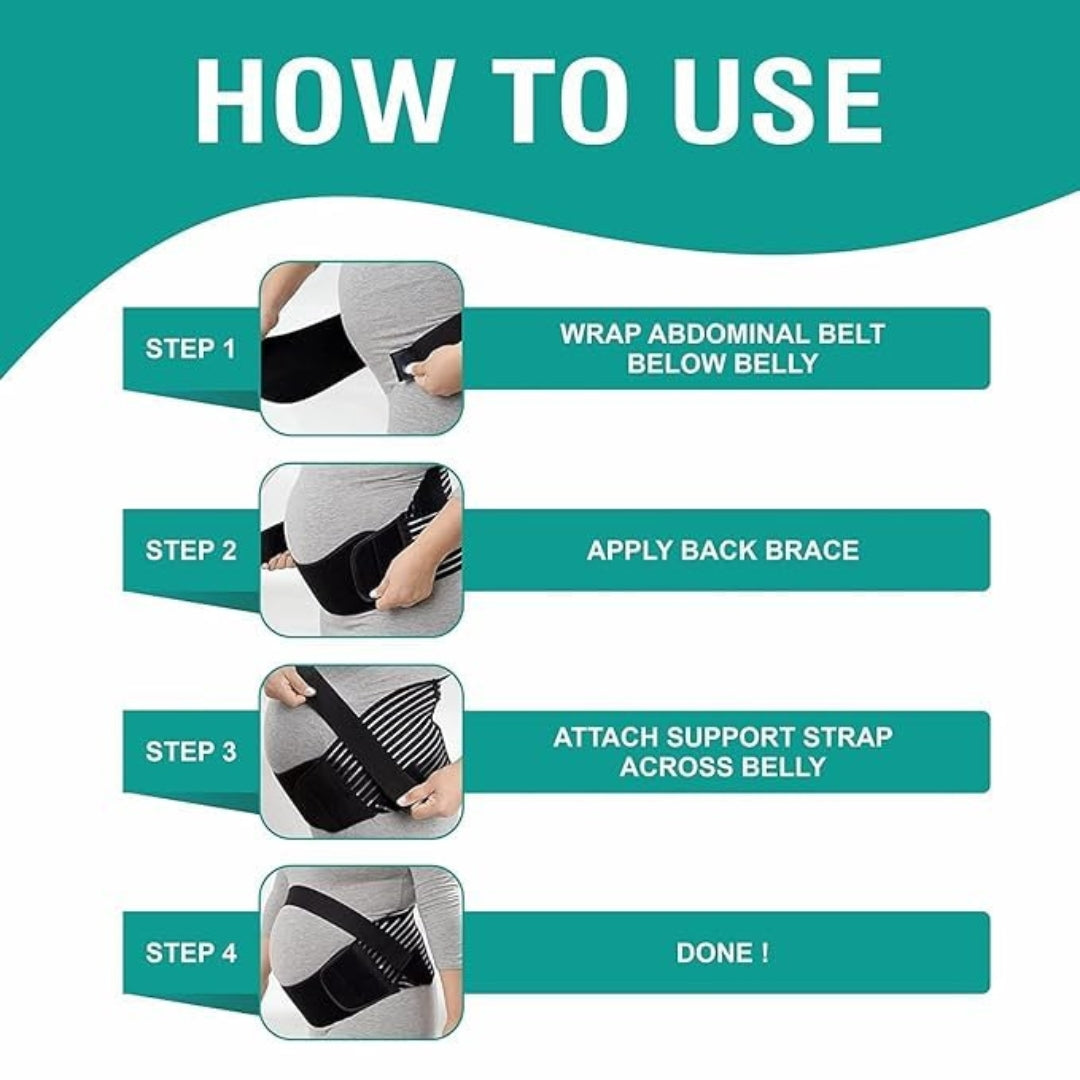 HOW TO USE

STEP 1

WRAP ABDOMINAL BELT BELOW BELLY

STEP 2

APPLY BACK BRACE

STEP 3

ATTACH SUPPORT STRAP ACROSS BELLY

STEP 4

DONE !