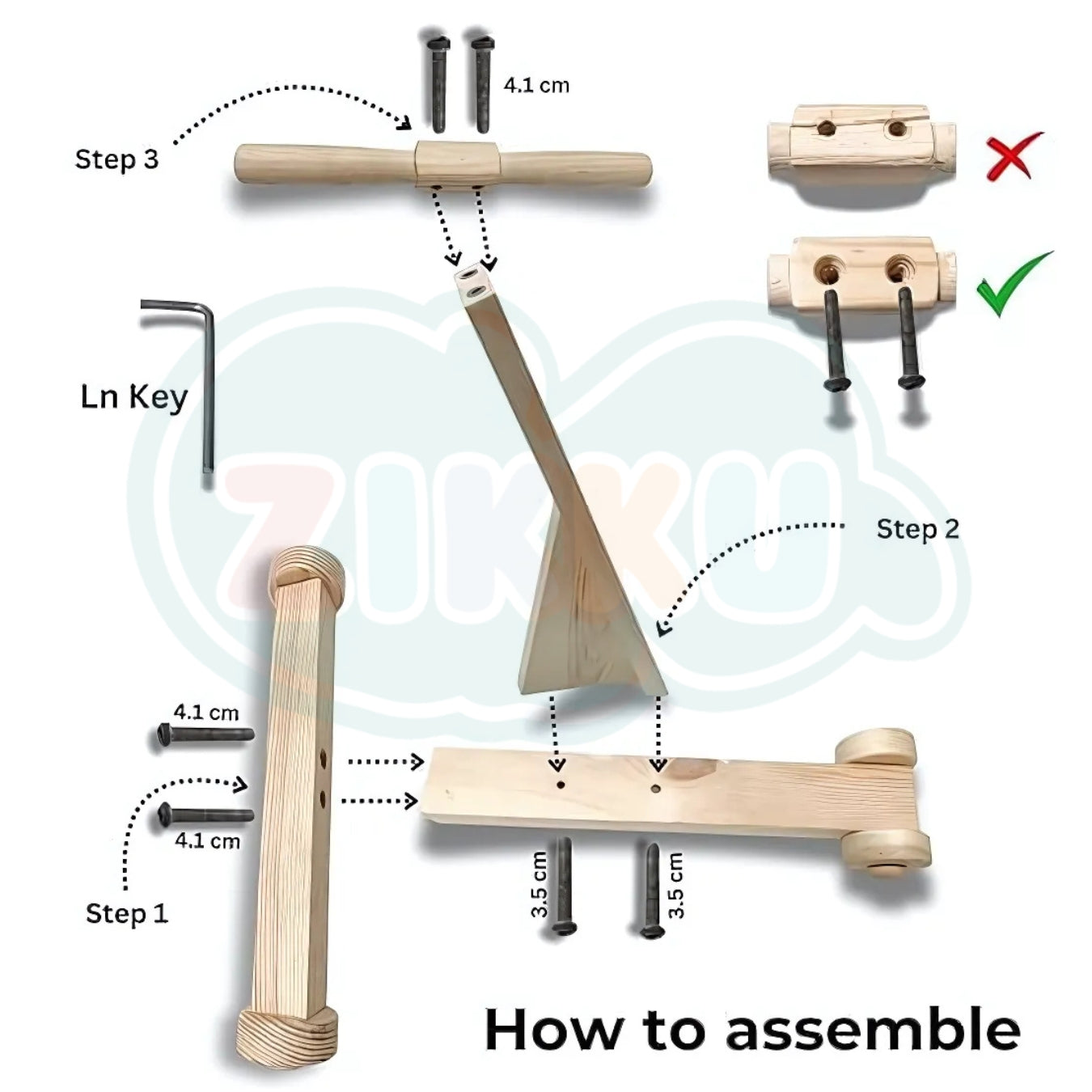 4.1 cm

Step 3

Ln Key

ZIKKU

Step 2

4.1 cm

4.1 cm

Step 1

3.5 cm

3.5 cm

How to assemble