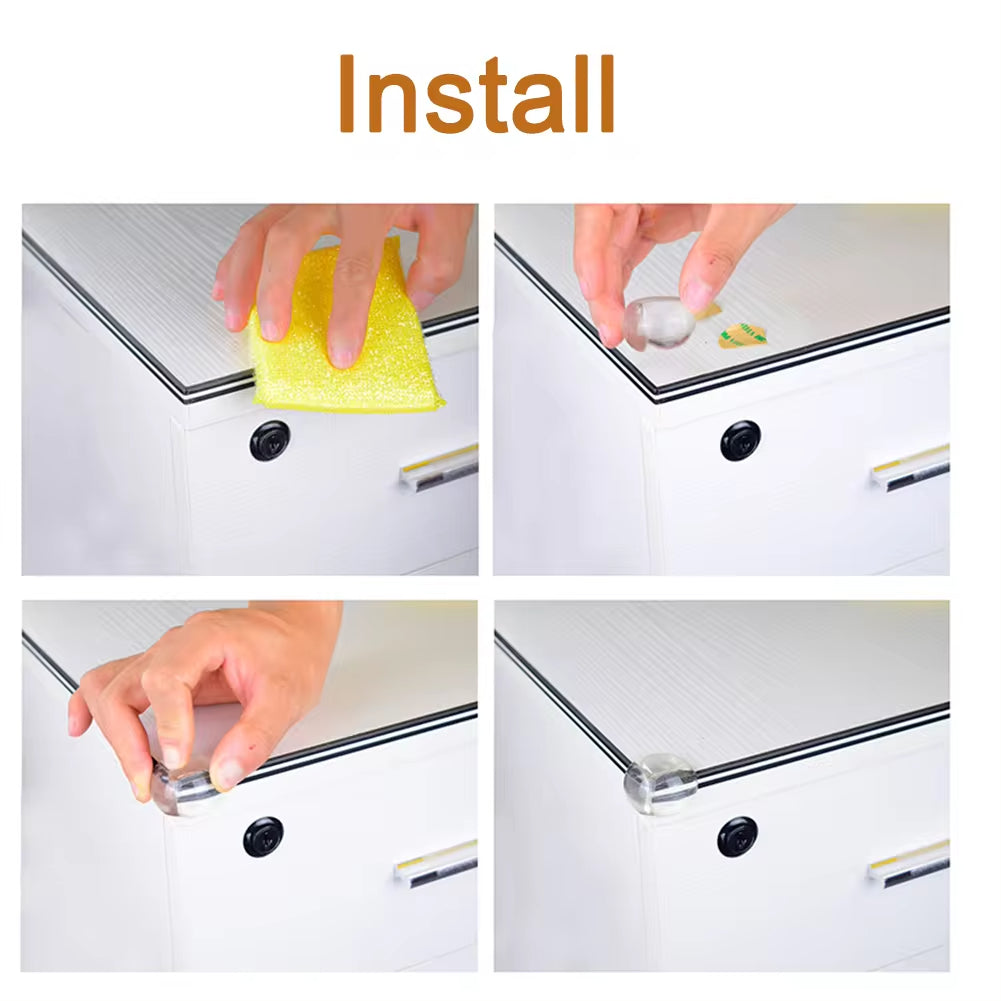 Install