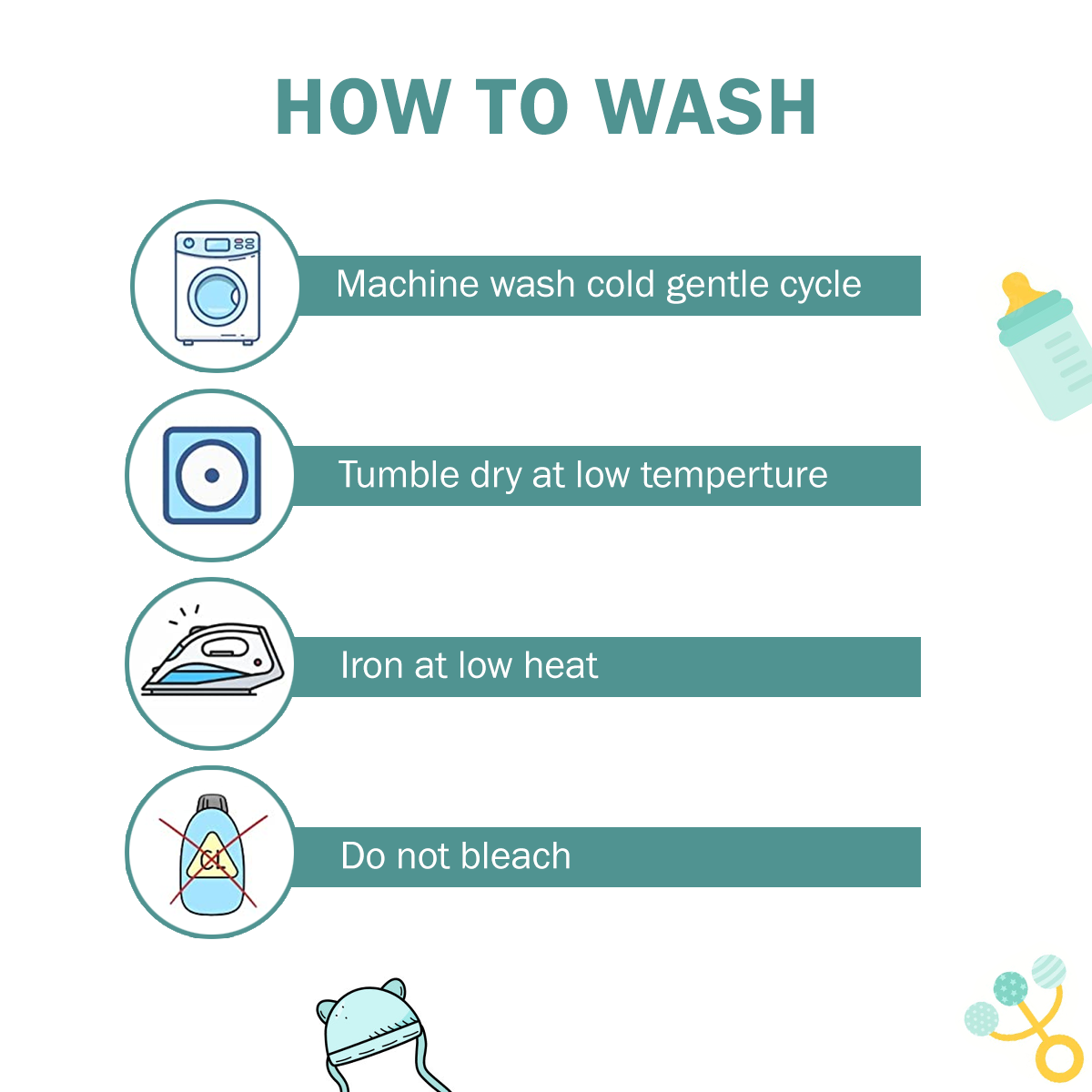 HOW TO WASH

Machine wash cold gentle cycle

Tumble dry at low temperture

Iron at low heat

CL

Do not bleach