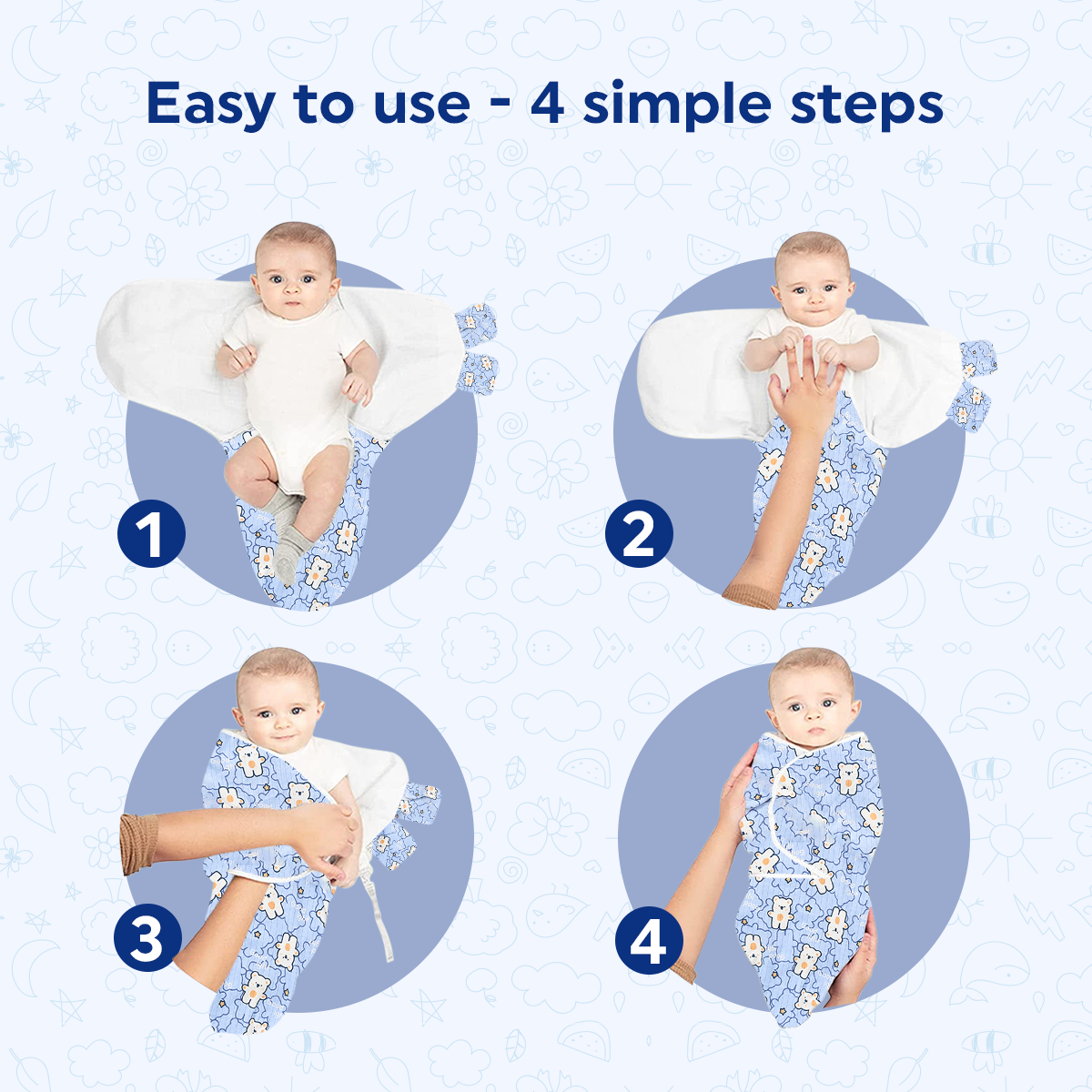 Easy to use - 4 simple steps

1

2

3

4