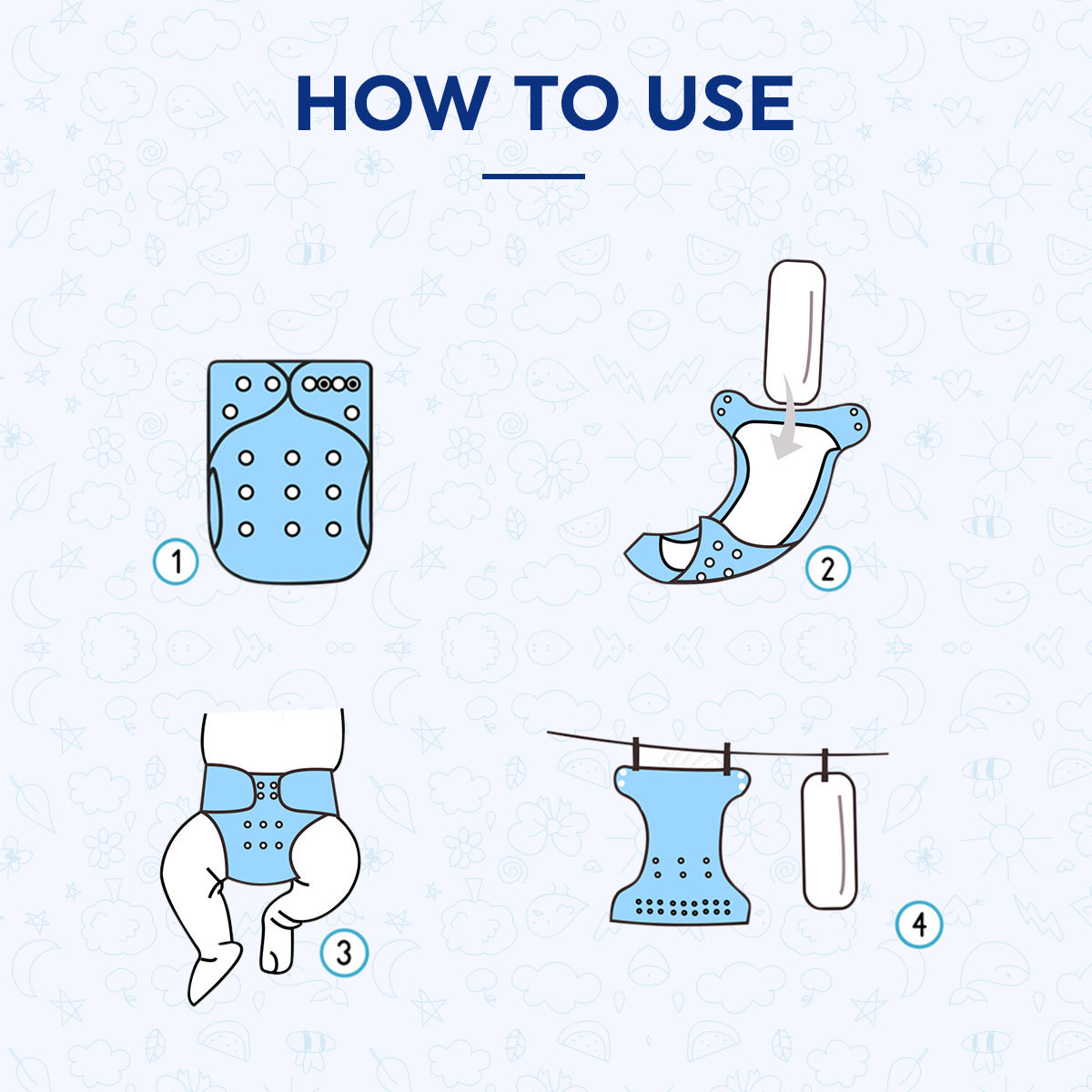 HOW TO USE

1

2

3

4