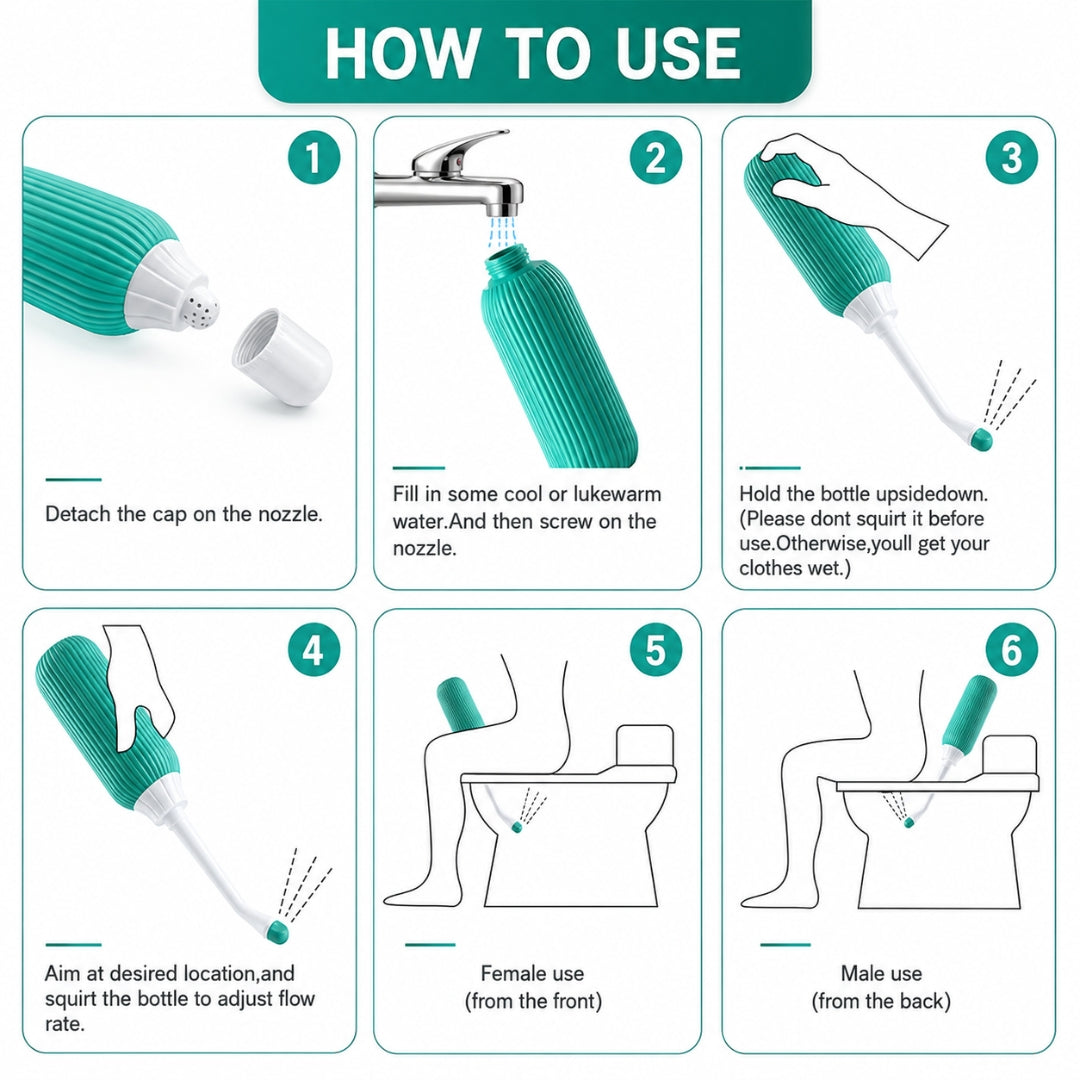 HOW TO USE

1

Detach the cap on the nozzle.

2

Fill in some cool or lukewarm water.And then screw on the nozzle.

3

Hold the bottle upsidedown. (Please dont squirt it before use.Otherwise,youll get your clothes wet.)

4

Aim at desired location,and squirt the bottle to adjust flow rate.

5

Female use
(from the front)

6

Male use
(from the back)